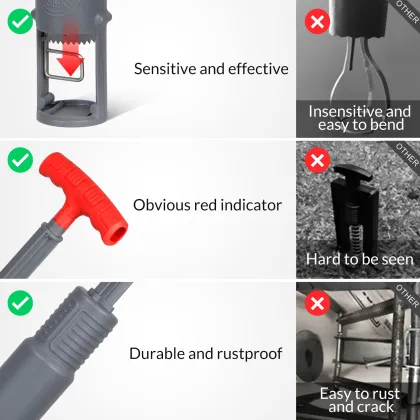 Sensitive and effective

OTHER

Insensitive and easy to bend

Obvious red indicator

OTHER

Hard to be seen

Durable and rustproof

OTHER

Easy to rust and crack