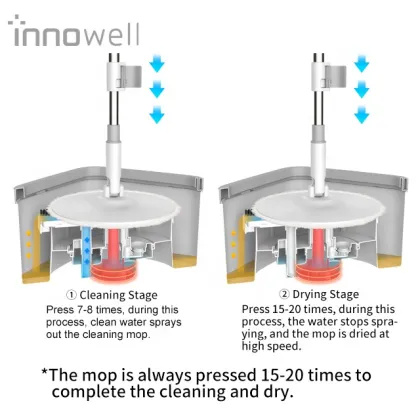 innowell

① Cleaning Stage
Press 7-8 times, during this process, clean water sprays out the cleaning mop.

② Drying Stage
Press 15-20 times, during this process, the water stops spraying, and the mop is dried at high speed.

*The mop is always pressed 15-20 times to complete the cleaning and dry.