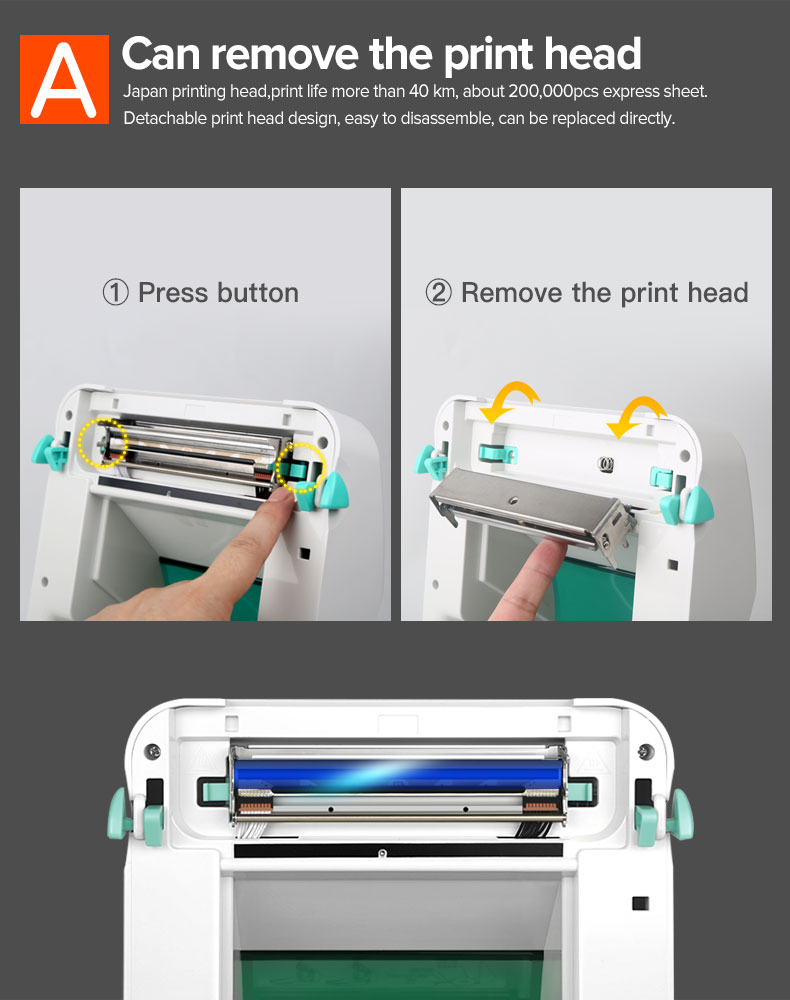 A Can remove the print head

Japan printing head,print life more than 40 km, about 200,000pcs express sheet.
Detachable print head design, easy to disassemble, can be replaced directly.

① Press button

② Remove the print head