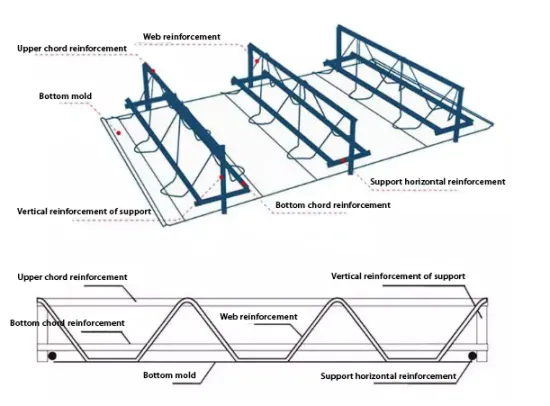 Web reinforcement
Upper chord reinforcement
Bottom mold
Support horizontal reinforcement
Bottom chord reinforcement
Vertical reinforcement of support

Upper chord reinforcement
Vertical reinforcement of support
Web reinforcement
Bottom chord reinforcement
Bottom mold
Support horizontal reinforcement