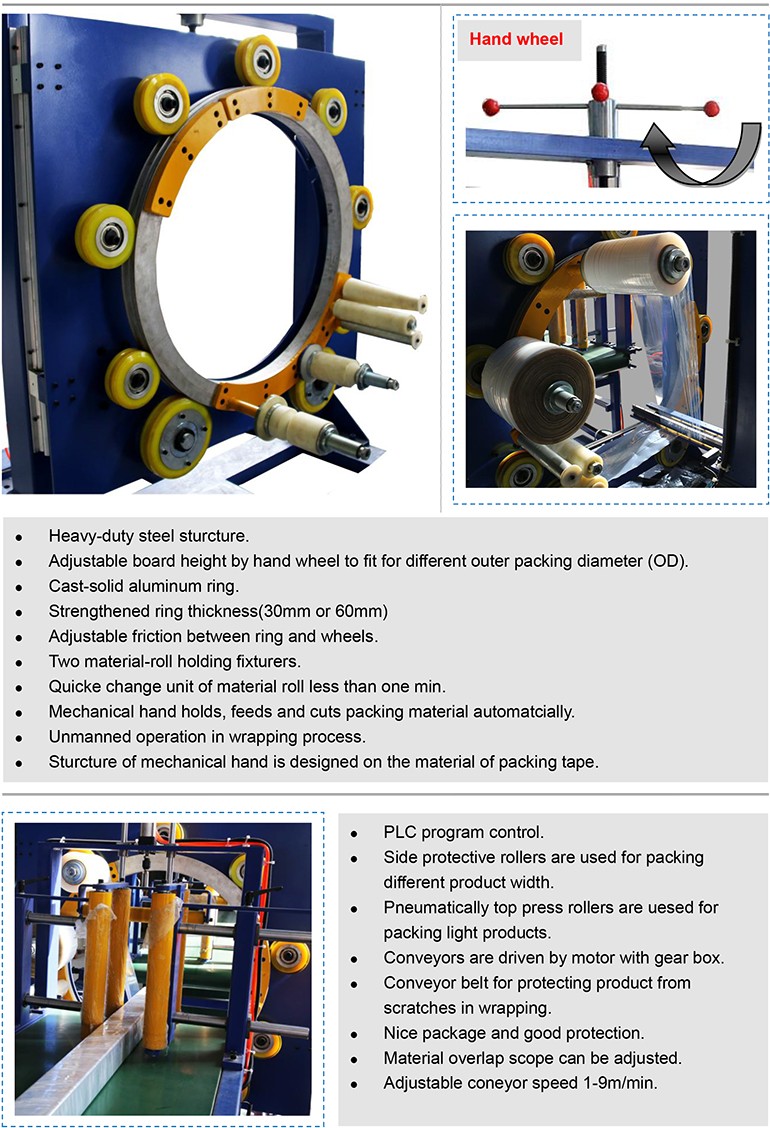 Hand wheel

- Heavy-duty steel sturcture.
- Adjustable board height by hand wheel to fit for different outer packing diameter (OD).
- Cast-solid aluminum ring.
- Strengthened ring thickness(30mm or 60mm)
- Adjustable friction between ring and wheels.
- Two material-roll holding fixturers.
- Quicke change unit of material roll less than one min.
- Mechanical hand holds, feeds and cuts packing material automatcially.
- Unmanned operation in wrapping process.
- Sturcture of mechanical hand is designed on the material of packing tape.

- PLC program control.
- Side protective rollers are used for packing different product width.
- Pneumatically top press rollers are uesed for packing light products.
- Conveyors are driven by motor with gear box.
- Conveyor belt for protecting product from scratches in wrapping.
- Nice package and good protection.
- Material overlap scope can be adjusted.
- Adjustable coneyor speed 1-9m/min.