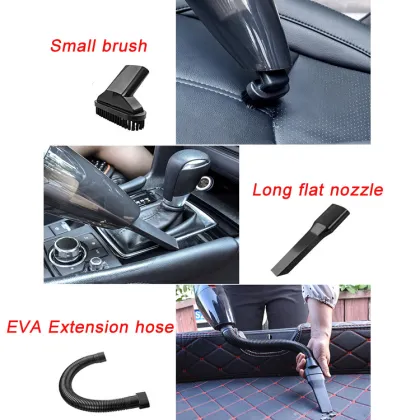 Small brush

Long flat nozzle

EVA Extension hose