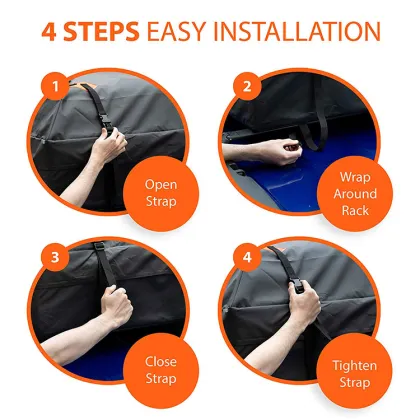 4 STEPS EASY INSTALLATION

1

Open Strap

2

Wrap Around Rack

3

Close Strap

4

Tighten Strap