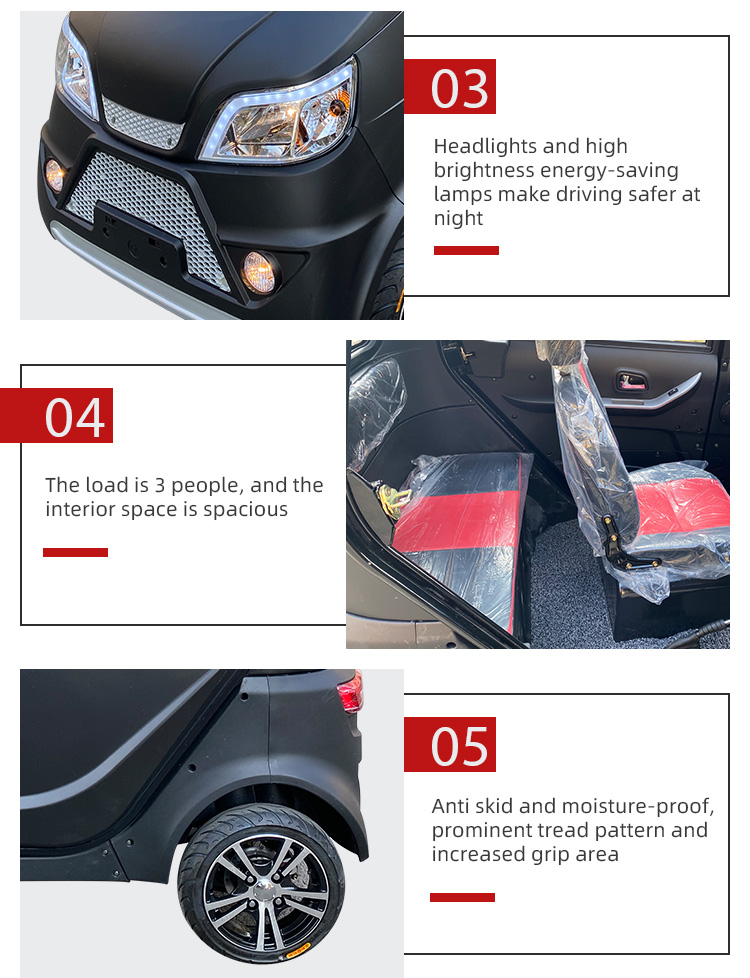 03

Headlights and high brightness energy-saving lamps make driving safer at night

04

The load is 3 people, and the interior space is spacious

05

Anti skid and moisture-proof, prominent tread pattern and increased grip area