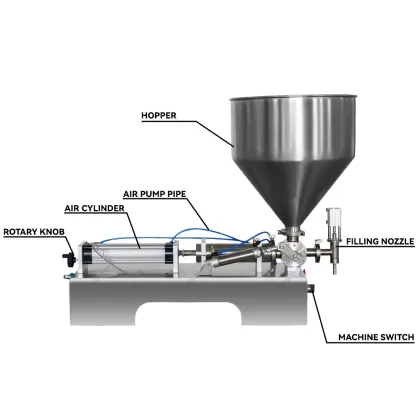 HOPPER

AIR PUMP PIPE

AIR CYLINDER

ROTARY KNOB

FILLING NOZZLE

MACHINE SWITCH