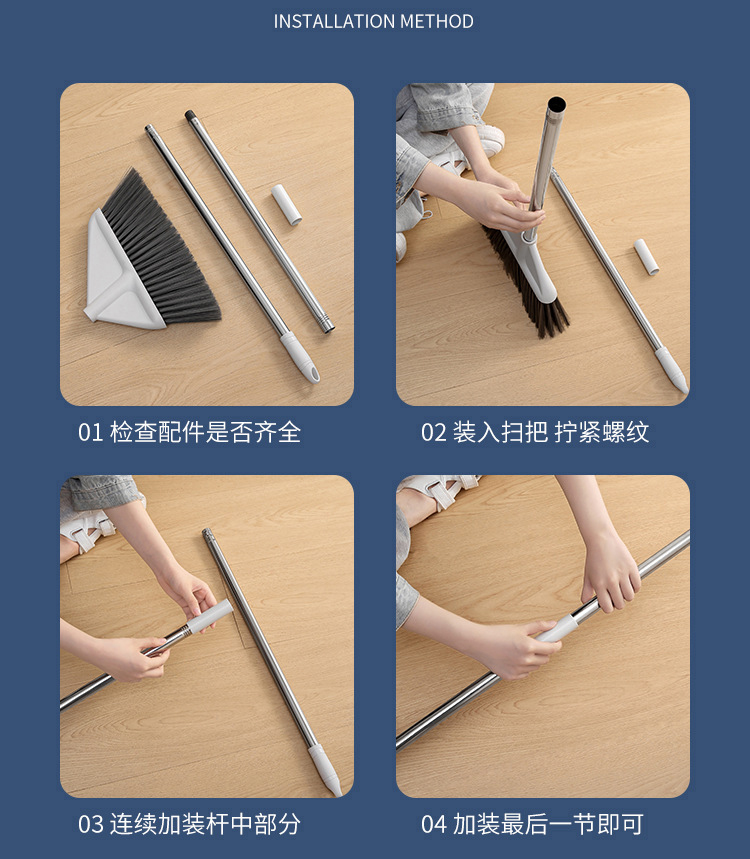 INSTALLATION METHOD

01 检查配件是否齐全

02 装入扫把 拧紧螺纹

03 连续加装杆中部分

04 加装最后一节即可