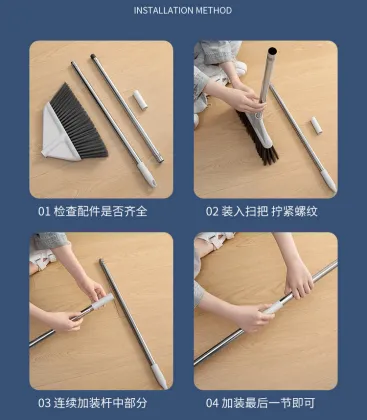 INSTALLATION METHOD

01 检查配件是否齐全

02 装入扫把 拧紧螺纹

03 连续加装杆中部分

04 加装最后一节即可