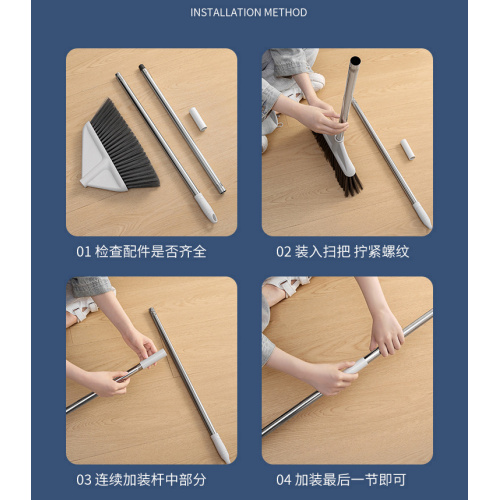 INSTALLATION METHOD

01 检查配件是否齐全

02 装入扫把 拧紧螺纹

03 连续加装杆中部分

04 加装最后一节即可