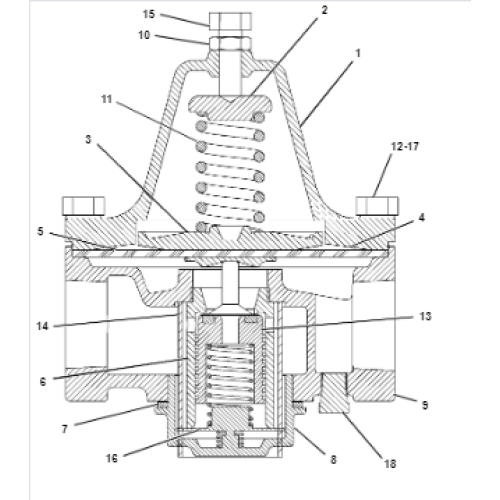 15
2
10
1
11
3
12-17
5
4
14
13
6
9
7
16
8
18