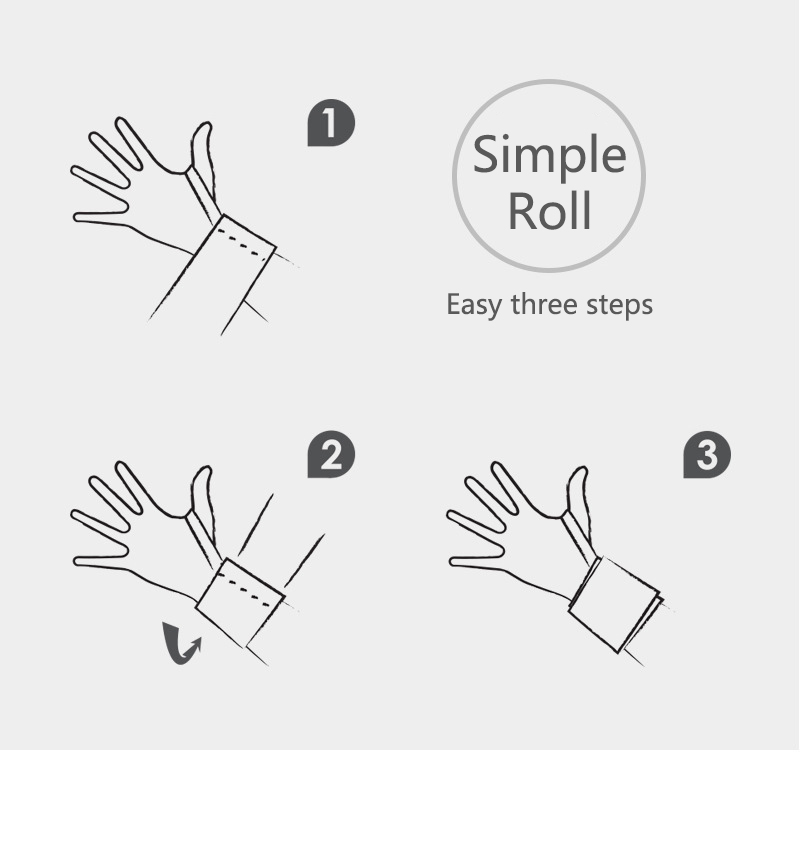 1

Simple Roll

Easy three steps

2

3