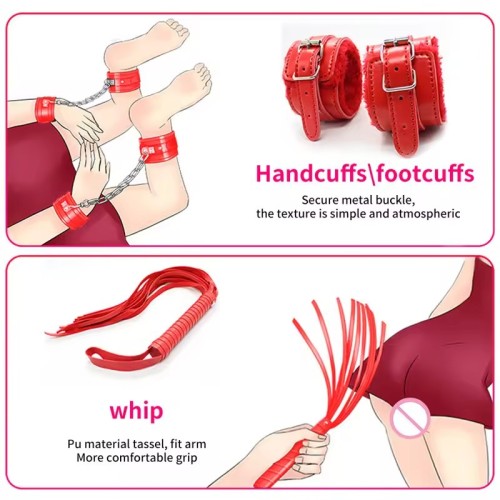 Handcuffs\footcuffs

Secure metal buckle,
the texture is simple and atmospheric

whip

Pu material tassel, fit arm
More comfortable grip