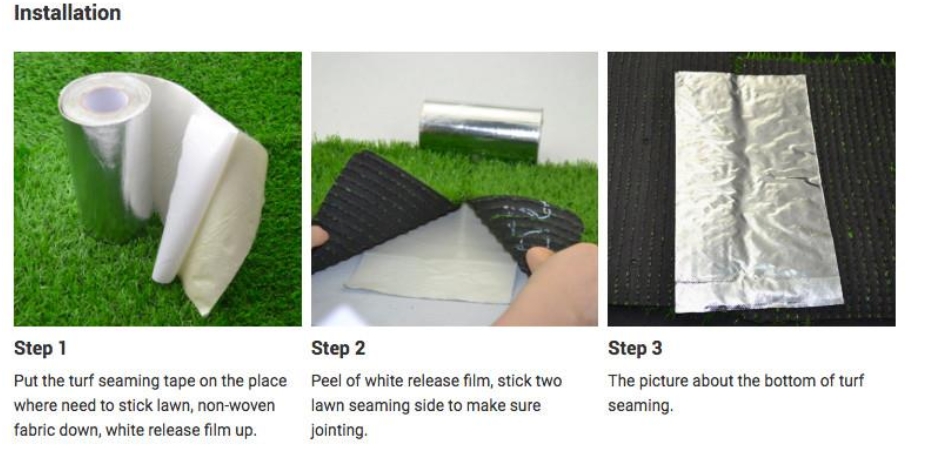 Installation

Step 1

Put the turf seaming tape on the place where need to stick lawn, non-woven fabric down, white release film up.

Step 2

Peel of white release film, stick two lawn seaming side to make sure jointing.

Step 3

The picture about the bottom of turf seaming.