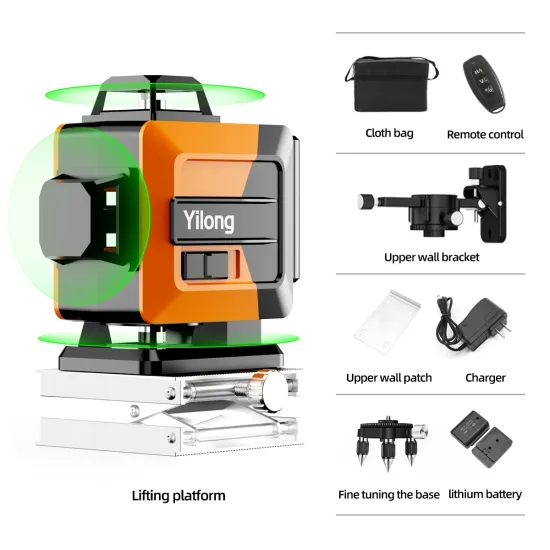 Yilong

Lifting platform

Cloth bag

Remote control

Upper wall bracket

Upper wall patch

Charger

Fine tuning the base

lithium battery