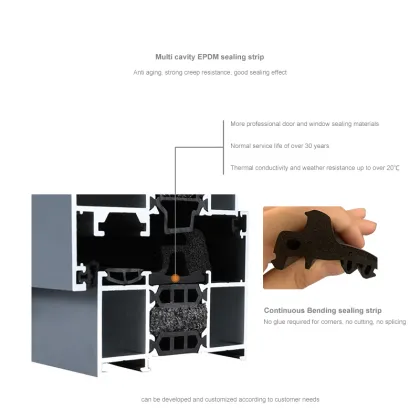 Multi cavity EPDM sealing strip

Anti aging, strong creep resistance, good sealing effect

More professional door and window sealing materials

Normal service life of over 30 years

Thermal conductivity and weather resistance up to over 20℃

Continuous Bending sealing strip

No glue required for corners, no cutting, no splicing

can be developed and customized according to customer needs