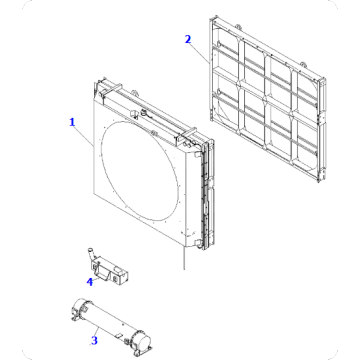 2
1
4
3