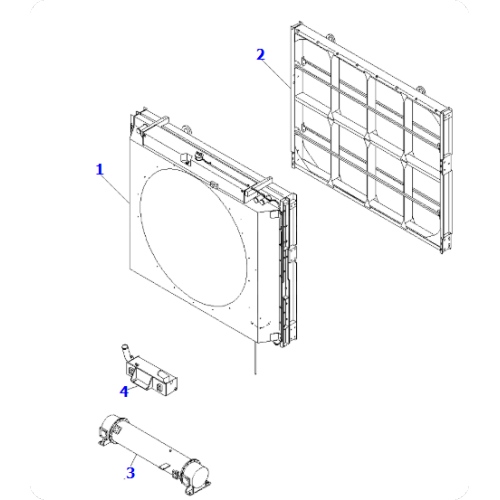 2
1
4
3