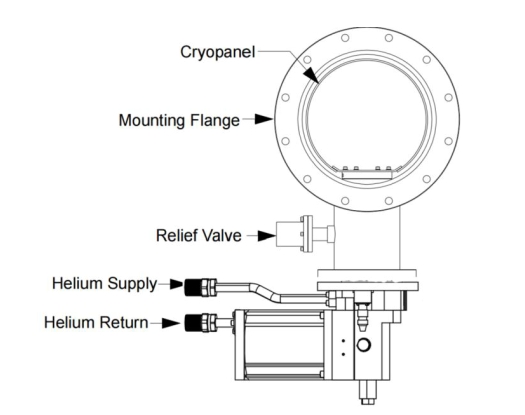 Cryopanel
Mounting Flange
Relief Valve
Helium Supply
Helium Return