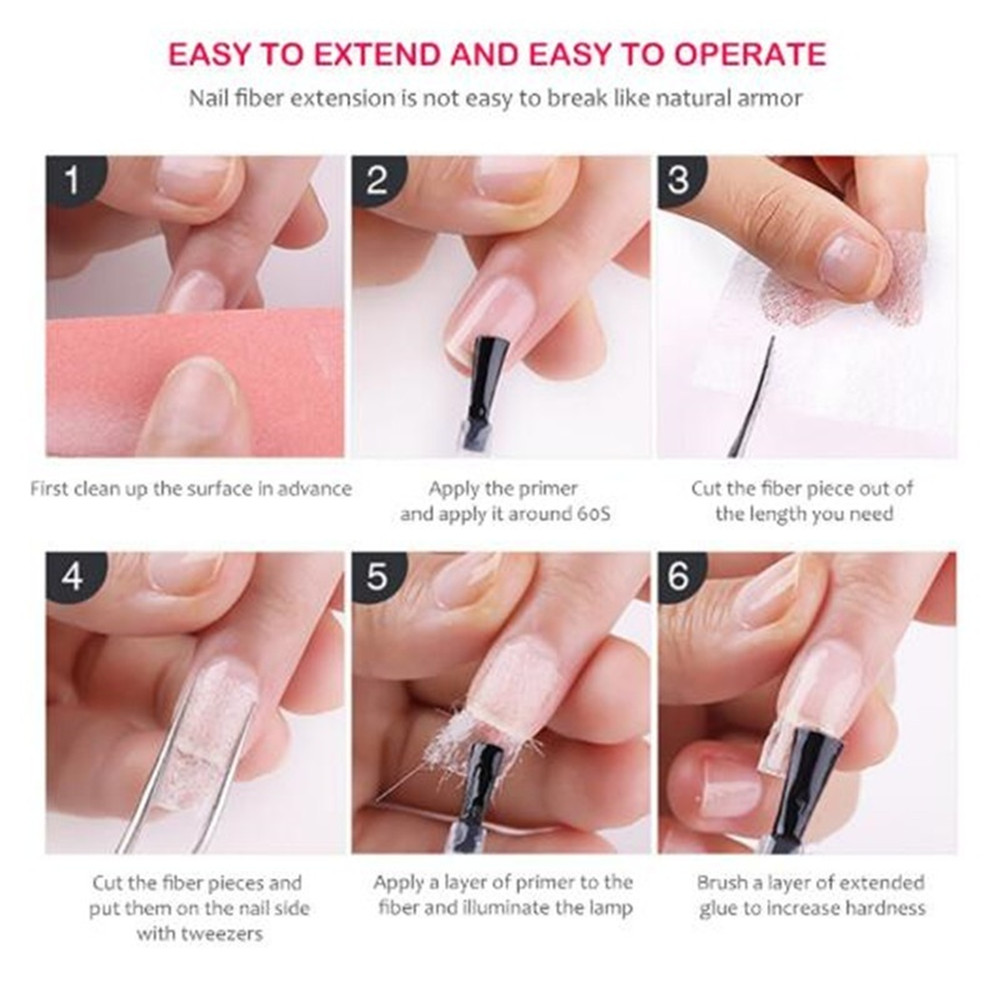 EASY TO EXTEND AND EASY TO OPERATE

Nail fiber extension is not easy to break like natural armor

1

First clean up the surface in advance

2

Apply the primer and apply it around 60S

3

Cut the fiber piece out of the length you need

4

Cut the fiber pieces and put them on the nail side with tweezers

5

Apply a layer of primer to the fiber and illuminate the lamp

6

Brush a layer of extended glue to increase hardness