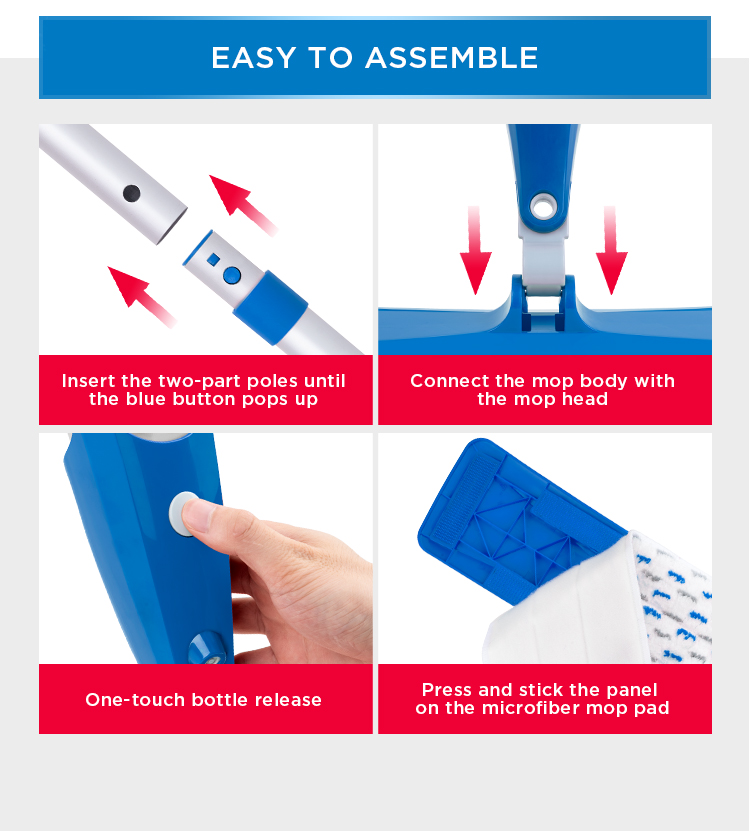 EASY TO ASSEMBLE

Insert the two-part poles until the blue button pops up

Connect the mop body with the mop head

One-touch bottle release

Press and stick the panel on the microfiber mop pad