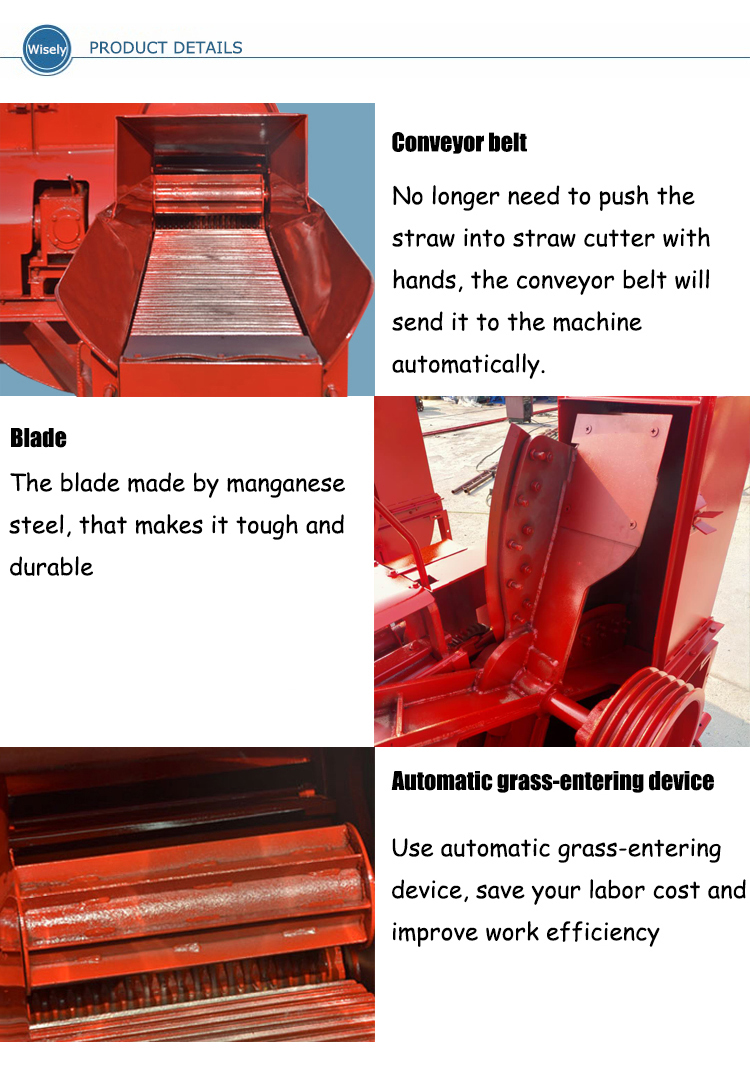 Wisely PRODUCT DETAILS

Conveyor belt

No longer need to push the straw into straw cutter with hands, the conveyor belt will send it to the machine automatically.

Blade

The blade made by manganese steel, that makes it tough and durable

Automatic grass-entering device

Use automatic grass-entering device, save your labor cost and improve work efficiency