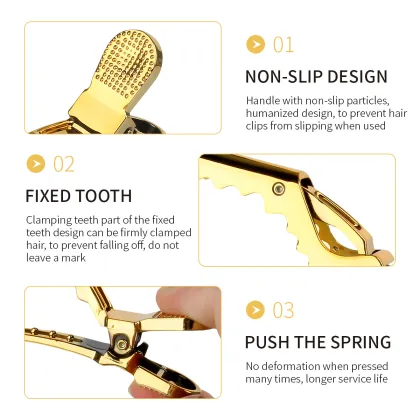 01

NON-SLIP DESIGN

Handle with non-slip particles, humanized design, to prevent hair clips from slipping when used

02

FIXED TOOTH

Clamping teeth part of the fixed teeth design can be firmly clamped hair, to prevent falling off, do not leave a mark

03

PUSH THE SPRING

No deformation when pressed many times, longer service life