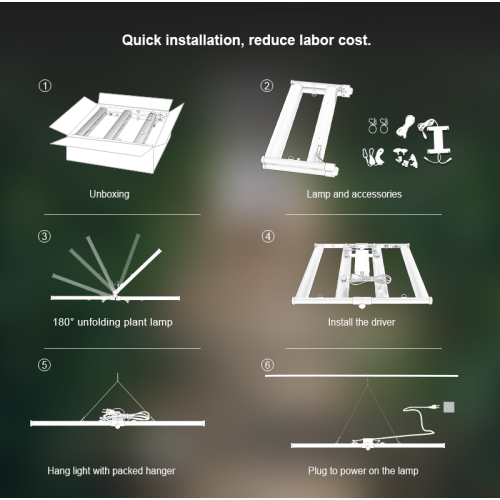 Quick installation, reduce labor cost.

①

Unboxing

②

Lamp and accessories

③

180° unfolding plant lamp

④

Install the driver

⑤

Hang light with packed hanger

⑥

Plug to power on the lamp