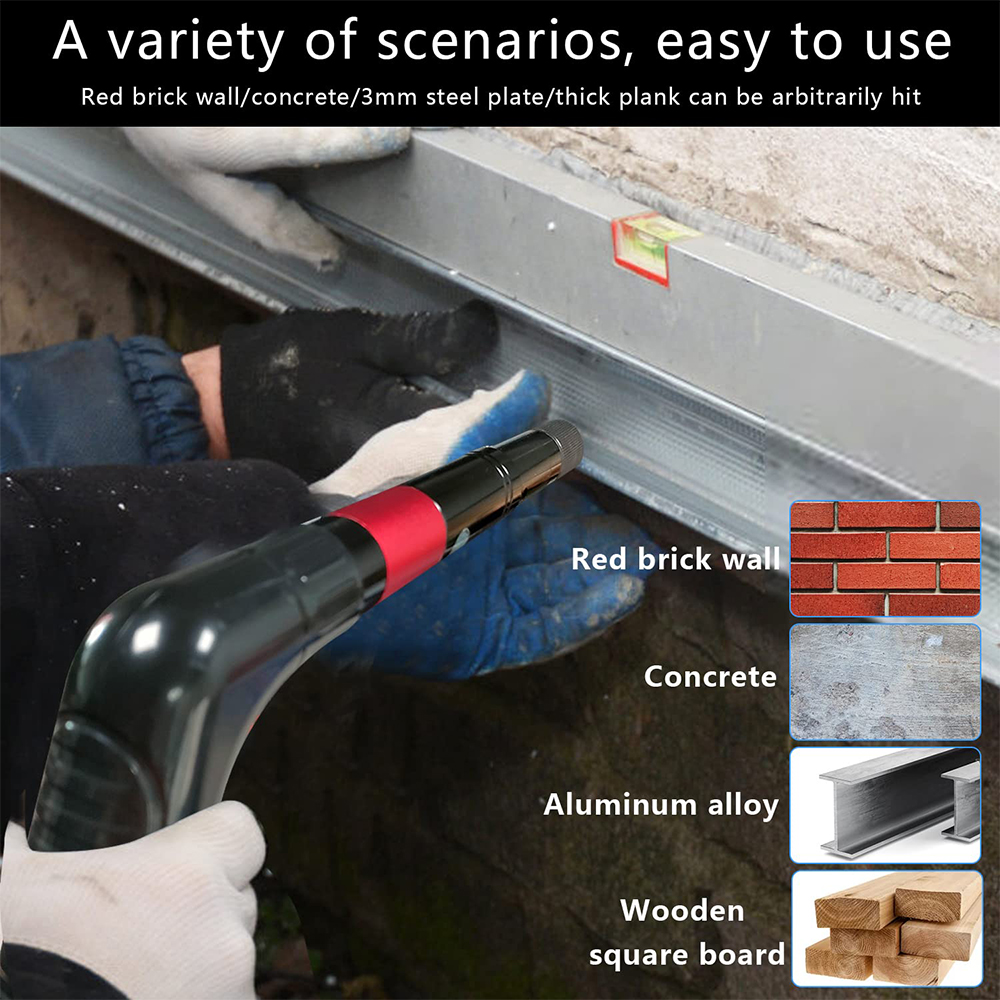 A variety of scenarios, easy to use

Red brick wall/concrete/3mm steel plate/thick plank can be arbitrarily hit

Red brick wall

Concrete

Aluminum alloy

Wooden square board