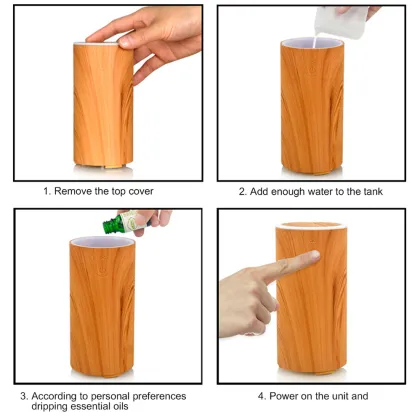 1. Remove the top cover

2. Add enough water to the tank

3. According to personal preferences dripping essential oils

4. Power on the unit and