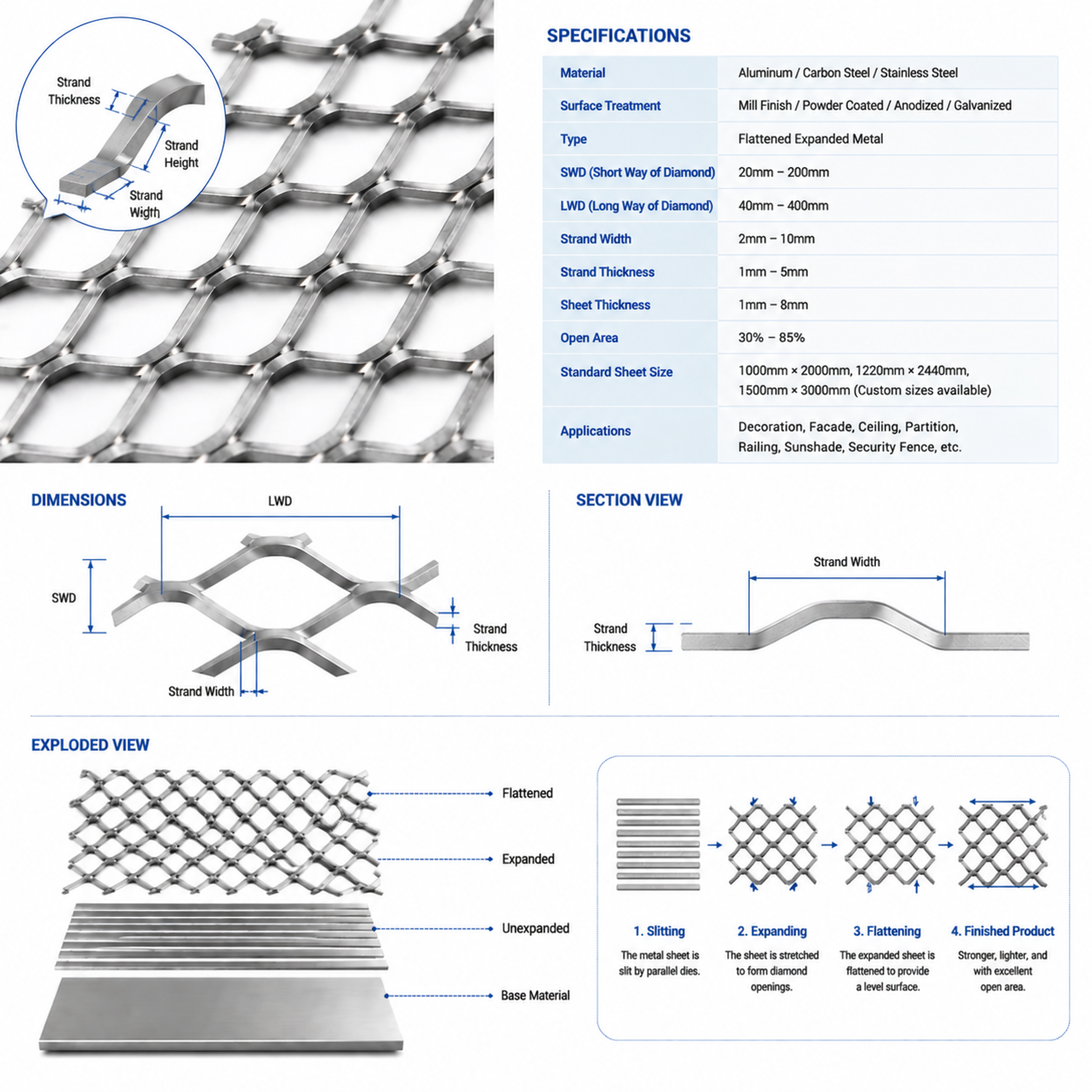 Strand Thickness

Strand Height

Strand Width

SPECIFICATIONS

| Material | Aluminum / Carbon Steel / Stainless Steel |
|---|---|
| Surface Treatment | Mill Finish / Powder Coated / Anodized / Galvanized |
| Type | Flattened Expanded Metal |
| SWD (Short Way of Diamond) | 20mm – 200mm |
| LWD (Long Way of Diamond) | 40mm – 400mm |
| Strand Width | 2mm – 10mm |
| Strand Thickness | 1mm – 5mm |
| Sheet Thickness | 1mm – 8mm |
| Open Area | 30% – 85% |
| Standard Sheet Size | 1000mm × 2000mm, 1220mm × 2440mm, 1500mm × 3000mm (Custom sizes available) |
| Applications | Decoration, Facade, Ceiling, Partition, Railing, Sunshade, Security Fence, etc. |

DIMENSIONS

LWD

SWD

Strand Thickness

Strand Width

SECTION VIEW

Strand Width

Strand Thickness

EXPLODED VIEW

Flattened

Expanded

Unexpanded

Base Material

1. Slitting
The metal sheet is slit by parallel dies.

2. Expanding
The sheet is stretched to form diamond openings.

3. Flattening
The expanded sheet is flattened to provide a level surface.

4. Finished Product
Stronger, lighter, and with excellent open area.