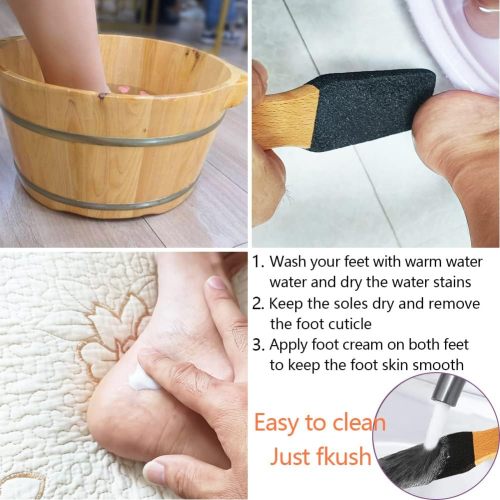 1. Wash your feet with warm water water and dry the water stains
2. Keep the soles dry and remove the foot cuticle
3. Apply foot cream on both feet to keep the foot skin smooth

Easy to clean
Just fkush