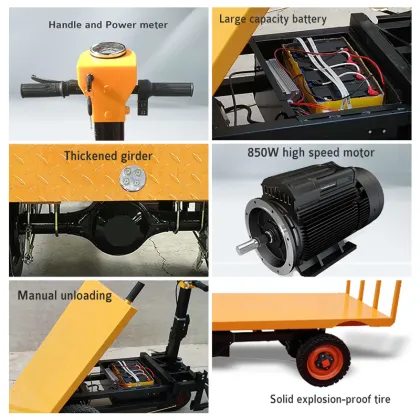 Handle and Power meter

Large capacity battery

Thickened girder

850W high speed motor

Manual unloading

Solid explosion-proof tire