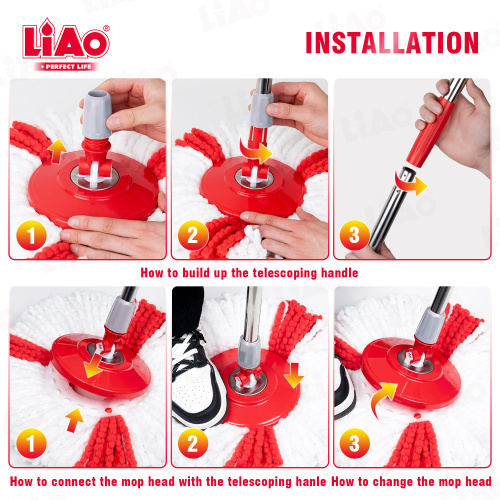 LiAO®
• PERFECT LIFE

INSTALLATION

1
2
3

How to build up the telescoping handle

1
2
3

How to connect the mop head with the telescoping hanle How to change the mop head