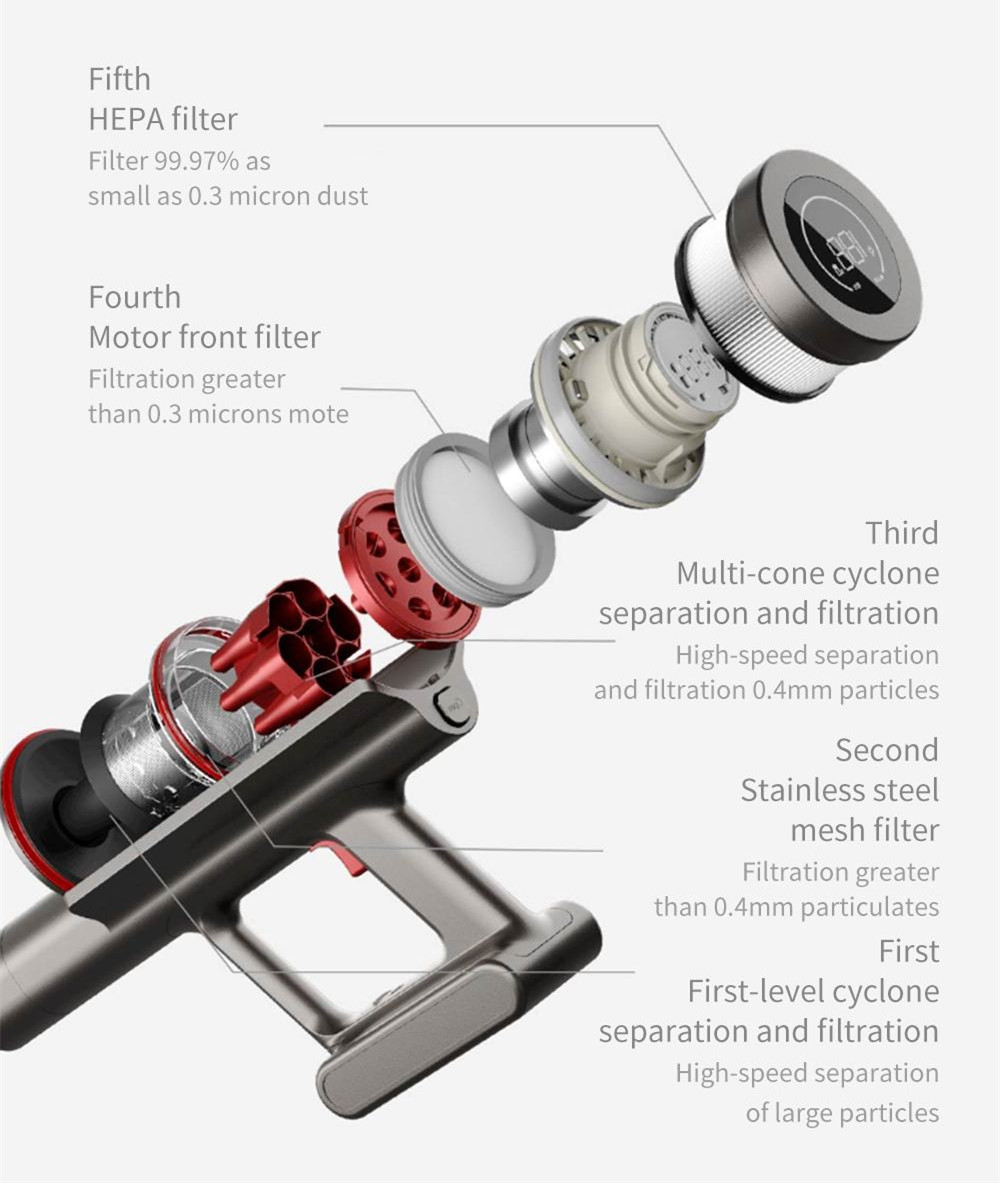 Fifth
HEPA filter
Filter 99.97% as small as 0.3 micron dust

Fourth
Motor front filter
Filtration greater than 0.3 microns mote

Third
Multi-cone cyclone separation and filtration
High-speed separation and filtration 0.4mm particles

Second
Stainless steel mesh filter
Filtration greater than 0.4mm particulates

First
First-level cyclone separation and filtration
High-speed separation of large particles