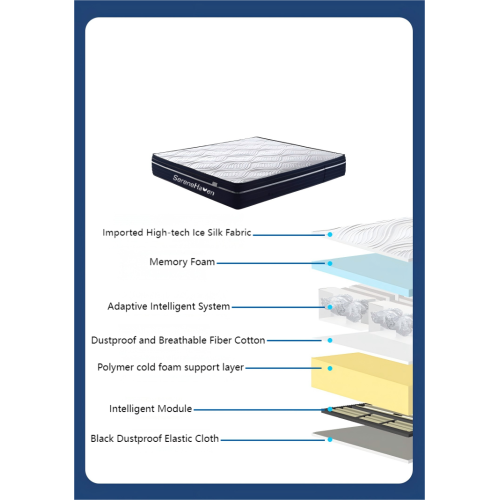 SereneHaven

Imported High-tech Ice Silk Fabric

Memory Foam

Adaptive Intelligent System

Dustproof and Breathable Fiber Cotton

Polymer cold foam support layer

Intelligent Module

Black Dustproof Elastic Cloth