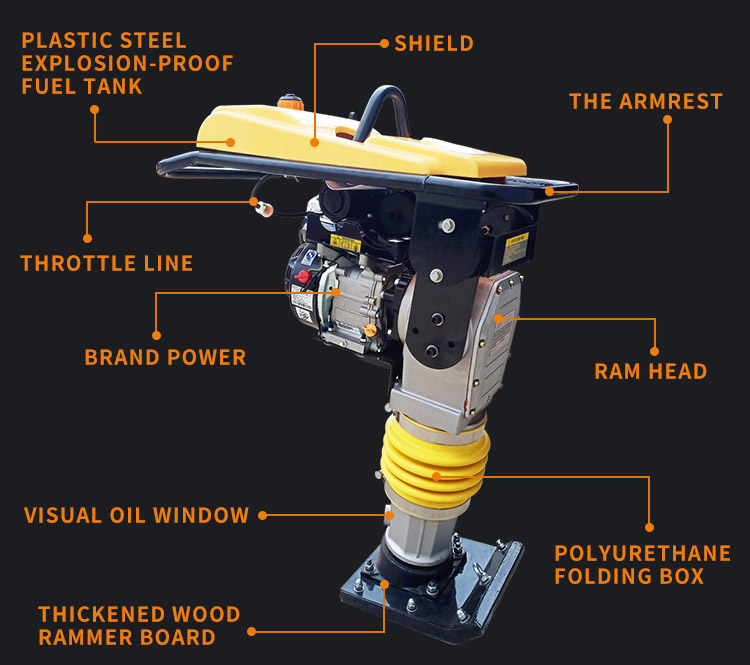 PLASTIC STEEL EXPLOSION-PROOF FUEL TANK

SHIELD

THE ARMREST

THROTTLE LINE

BRAND POWER

RAM HEAD

VISUAL OIL WINDOW

POLYURETHANE FOLDING BOX

THICKENED WOOD RAMMER BOARD