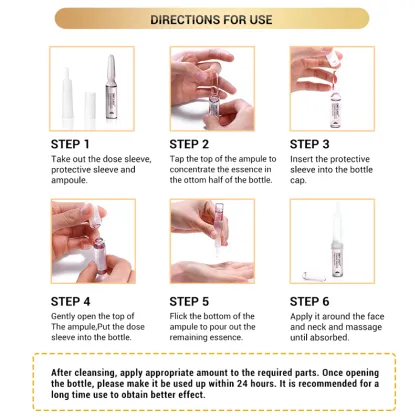 DIRECTIONS FOR USE

STEP 1
Take out the dose sleeve, protective sleeve and ampoule.

STEP 2
Tap the top of the ampule to concentrate the essence in the ottom half of the bottle.

STEP 3
Insert the protective sleeve into the bottle cap.

STEP 4
Gently open the top of The ampule,Put the dose sleeve into the bottle.

STEP 5
Flick the bottom of the ampule to pour out the remaining essence.

STEP 6
Apply it around the face and neck and massage until absorbed.

After cleansing, apply appropriate amount to the required parts. Once opening the bottle, please make it be used up within 24 hours. It is recommended for a long time use to obtain better effect.