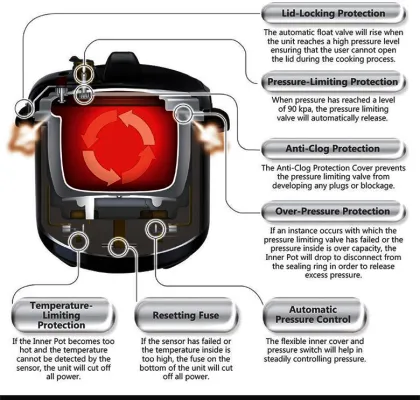 Lid-Locking Protection

The automatic float valve will rise when the unit reaches a high pressure level ensuring that the user cannot open the lid during the cooking process.

Pressure-Limiting Protection

When pressure has reached a level of 90 kpa, the pressure limiting valve will automatically release.

Anti-Clog Protection

The Anti-Clog Protection Cover prevents the pressure limiting valve from developing any plugs or blockage.

Over-Pressure Protection

If an instance occurs with which the pressure limiting valve has failed or the pressure inside is over capacity, the Inner Pot will drop to disconnect from the sealing ring in order to release excess pressure.

Temperature-Limiting Protection

If the Inner Pot becomes too hot and the temperature cannot be detected by the sensor, the unit will cut off all power.

Resetting Fuse

If the sensor has failed or the temperature inside is too high, the fuse on the bottom of the unit will cut off all power.

Automatic Pressure Control

The flexible inner cover and pressure switch will help in steadily controlling pressure.