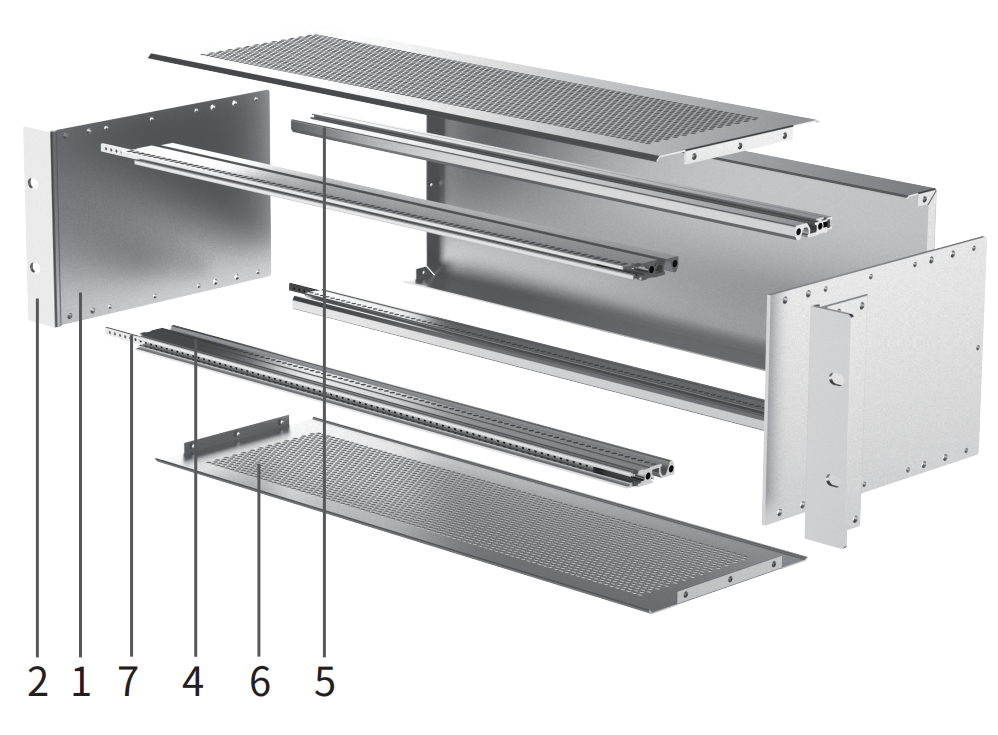 2 1 7 4 6 5