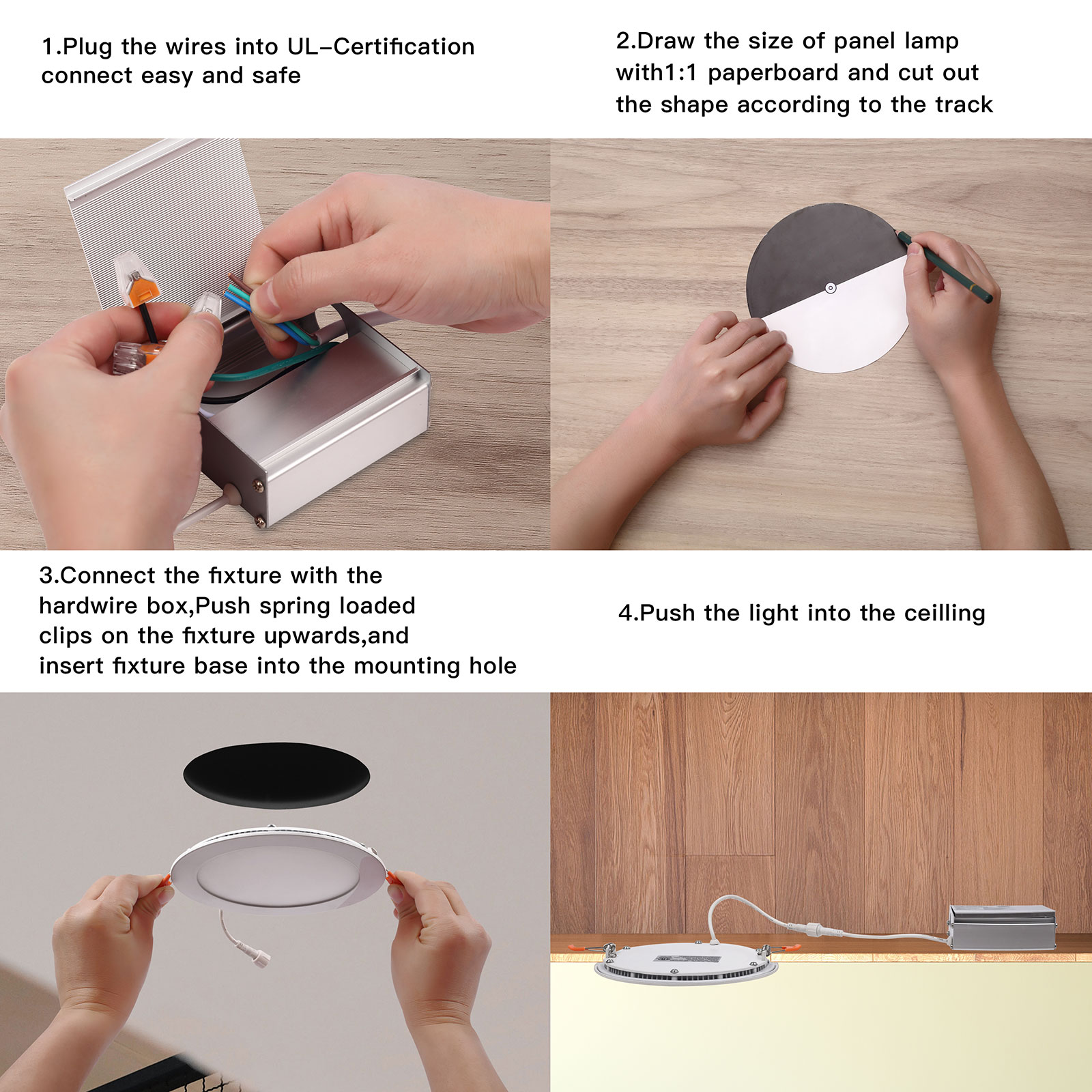 1.Plug the wires into UL-Certification connect easy and safe

2.Draw the size of panel lamp with1:1 paperboard and cut out the shape according to the track

3.Connect the fixture with the hardwire box,Push spring loaded clips on the fixture upwards,and insert fixture base into the mounting hole

4.Push the light into the ceilling