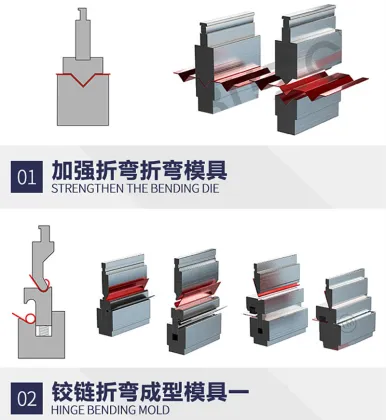 01 加强折弯折弯模具
STRENGTHEN THE BENDING DIE

02 铰链折弯成型模具一
HINGE BENDING MOLD