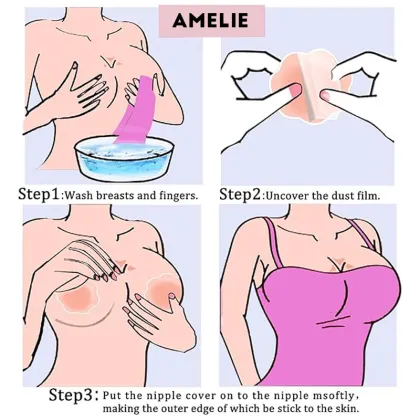 AMELIE

Step1:Wash breasts and fingers.

Step2:Uncover the dust film.

Step3: Put the nipple cover on to the nipple msoftly, making the outer edge of which be stick to the skin.