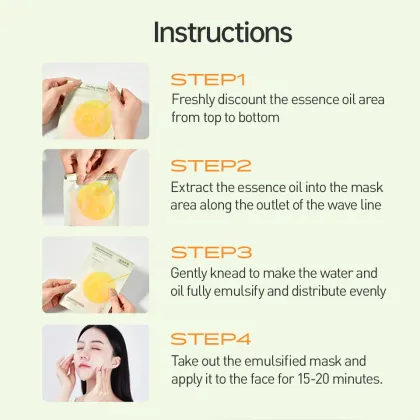 Instructions

STEP1
Freshly discount the essence oil area from top to bottom

STEP2
Extract the essence oil into the mask area along the outlet of the wave line

STEP3
Gently knead to make the water and oil fully emulsify and distribute evenly

STEP4
Take out the emulsified mask and apply it to the face for 15-20 minutes.