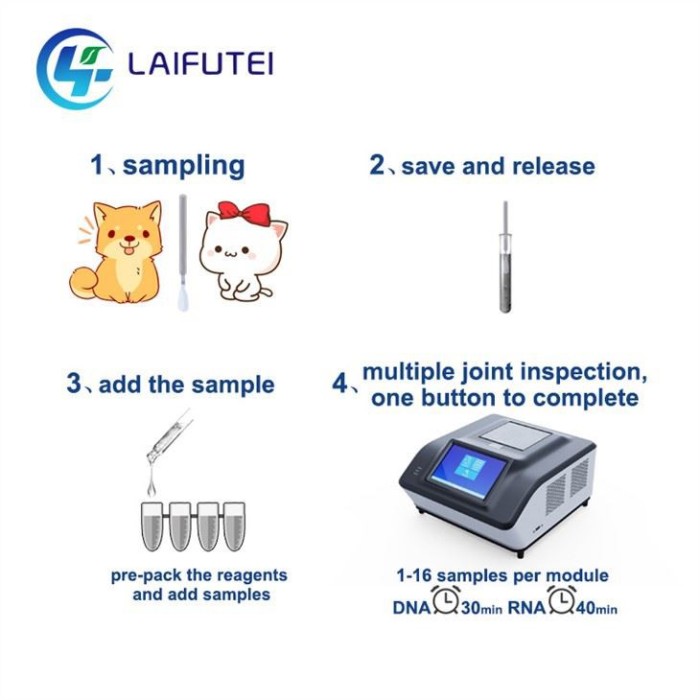 LAIFUTEI

1、sampling

2、save and release

3、add the sample

pre-pack the reagents and add samples

4、multiple joint inspection, one button to complete

1-16 samples per module

DNA 30min RNA 40min