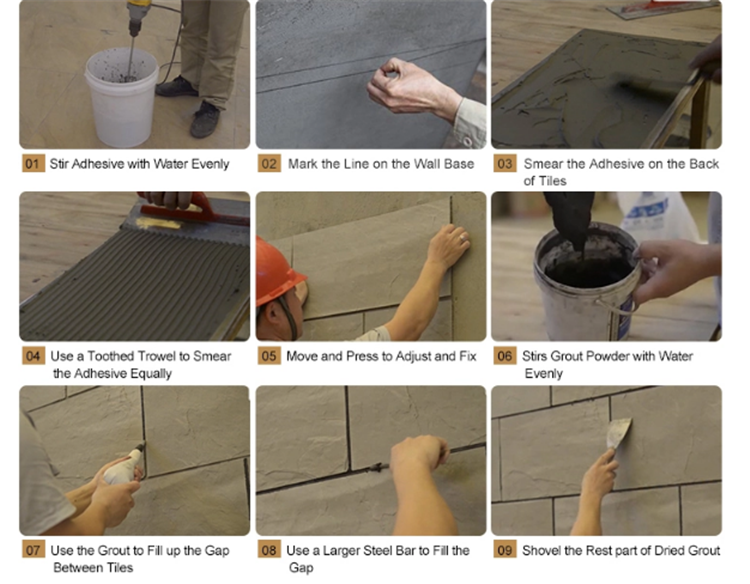 01 Stir Adhesive with Water Evenly

02 Mark the Line on the Wall Base

03 Smear the Adhesive on the Back of Tiles

04 Use a Toothed Trowel to Smear the Adhesive Equally

05 Move and Press to Adjust and Fix

06 Stirs Grout Powder with Water Evenly

07 Use the Grout to Fill up the Gap Between Tiles

08 Use a Larger Steel Bar to Fill the Gap

09 Shovel the Rest part of Dried Grout