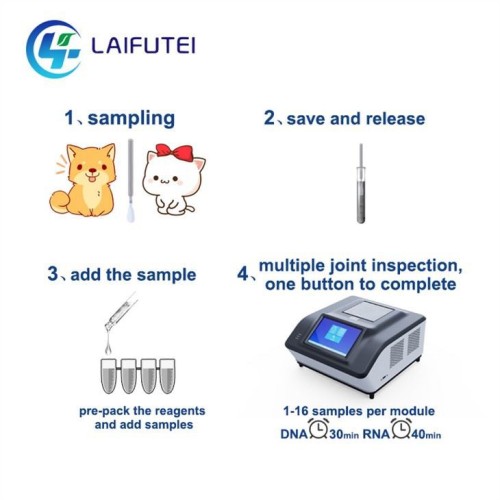 LAIFUTEI

1、sampling

2、save and release

3、add the sample

pre-pack the reagents and add samples

4、multiple joint inspection, one button to complete

1-16 samples per module

DNA 30min RNA 40min