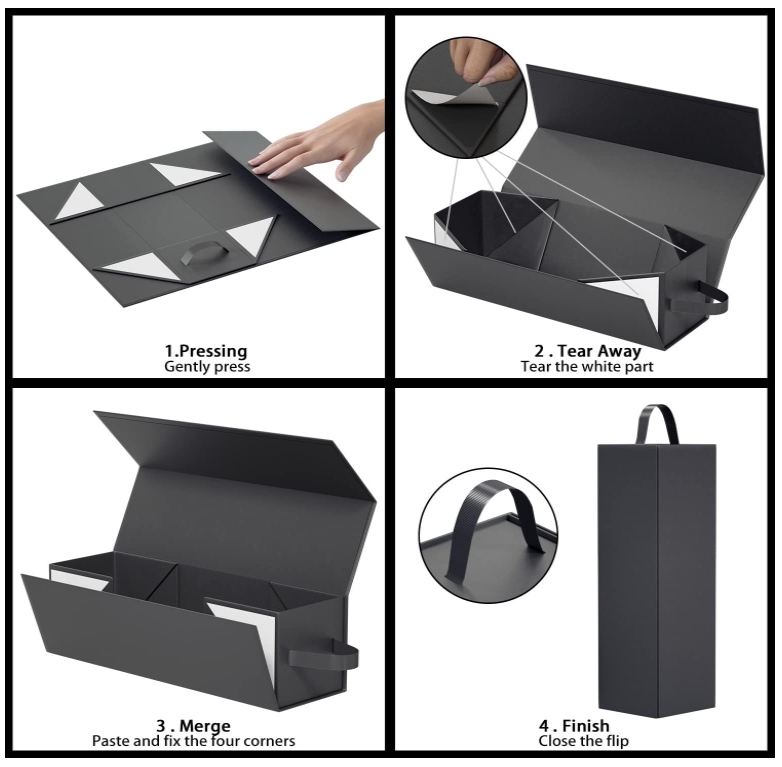 1.Pressing
Gently press

2 . Tear Away
Tear the white part

3 . Merge
Paste and fix the four corners

4 . Finish
Close the flip