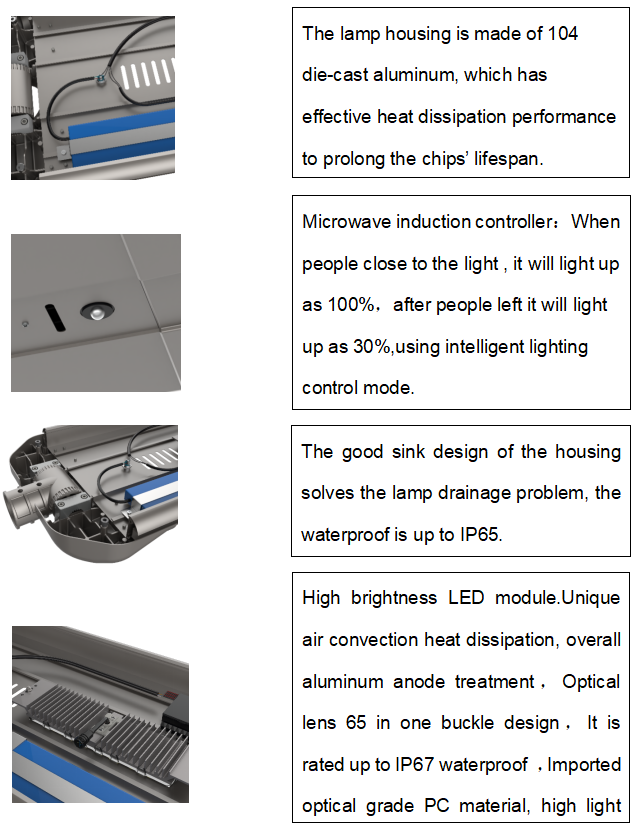 The lamp housing is made of 104 die-cast aluminum, which has effective heat dissipation performance to prolong the chips’ lifespan.

Microwave induction controller：When people close to the light , it will light up as 100%，after people left it will light up as 30%,using intelligent lighting control mode.

The good sink design of the housing solves the lamp drainage problem, the waterproof is up to IP65.

High brightness LED module.Unique air convection heat dissipation, overall aluminum anode treatment， Optical lens 65 in one buckle design， It is rated up to IP67 waterproof ，Imported optical grade PC material, high light