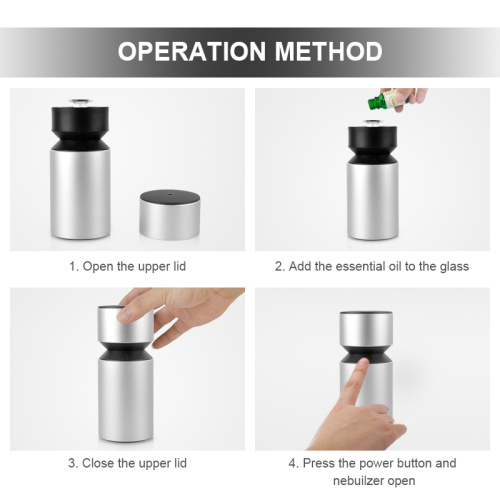 OPERATION METHOD

1. Open the upper lid

2. Add the essential oil to the glass

3. Close the upper lid

4. Press the power button and nebuilzer open