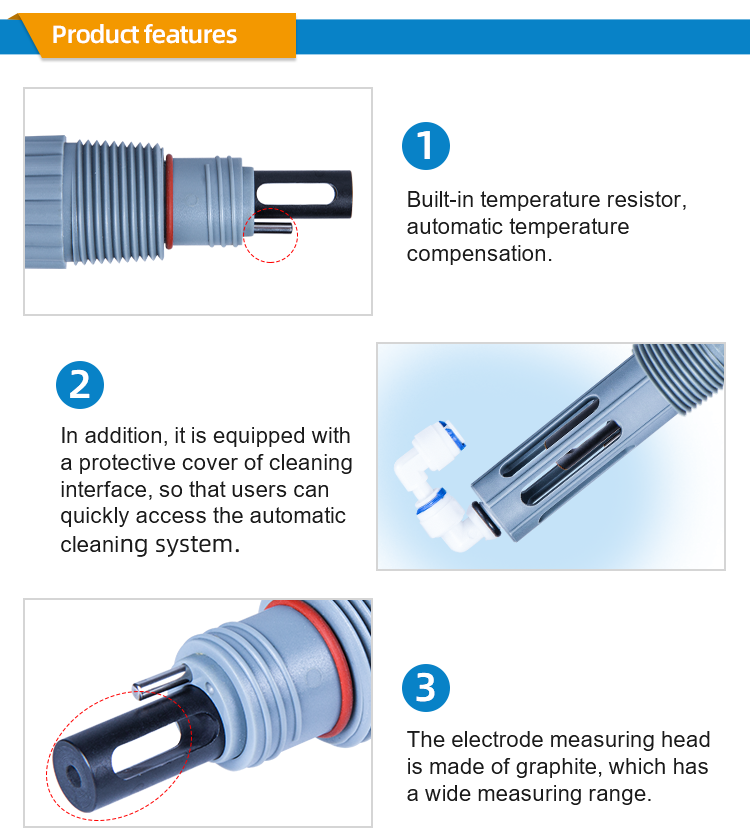 Product features

1

Built-in temperature resistor, automatic temperature compensation.

2

In addition, it is equipped with a protective cover of cleaning interface, so that users can quickly access the automatic cleaning system.

3

The electrode measuring head is made of graphite, which has a wide measuring range.