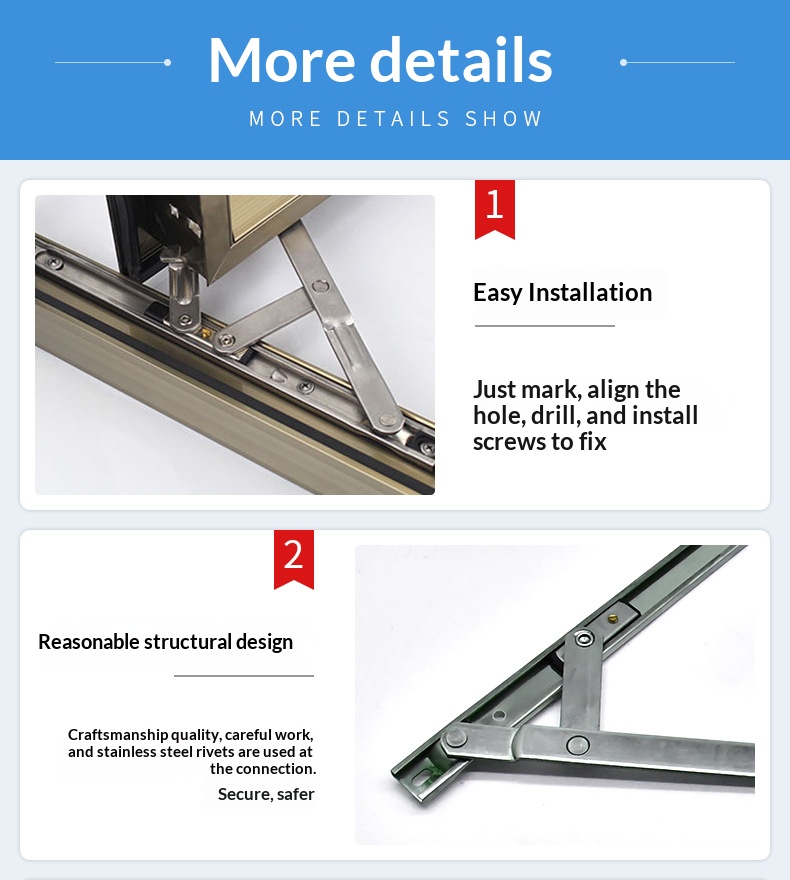 More details

MORE DETAILS SHOW

1

Easy Installation

Just mark, align the hole, drill, and install screws to fix

2

Reasonable structural design

Craftsmanship quality, careful work, and stainless steel rivets are used at the connection.

Secure, safer